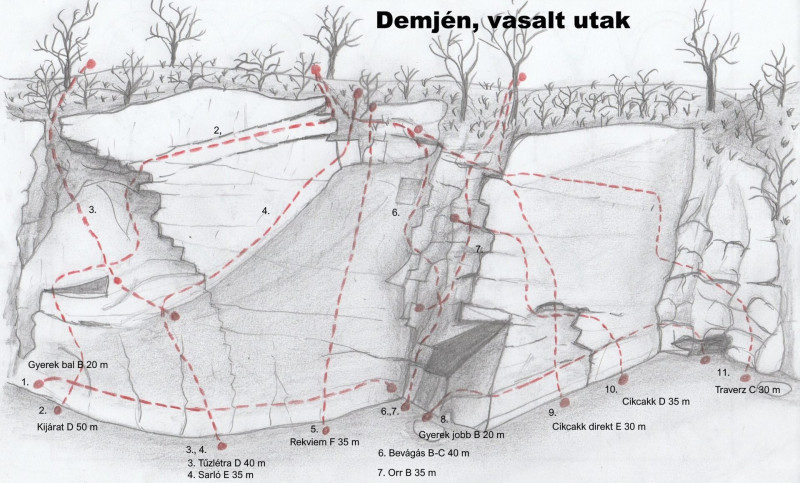 Demjén, vasalt utak

2.

3.

4.

6.

7.

Gyerek bal B 20 m

1.

2.

Kijárat D 50 m

3., 4.

3. Tűzlétra D 40 m

4. Sarló E 35 m

5.

Rekviem F 35 m

6.,7.

8.

Gyerek jobb B 20 m

6. Bevágás B-C 40 m

7. Orr B 35 m

9.

Cikcakk direkt E 30 m

10.

Cikcakk D 35 m

11.

Traverz C 30 m